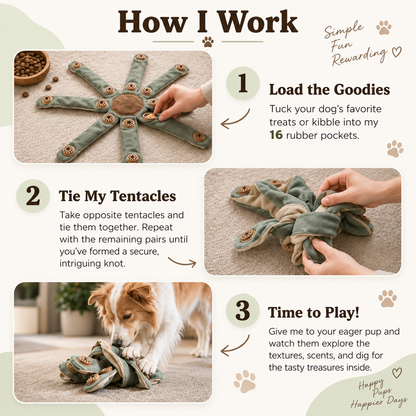 How I Work

Simple
Fun
Rewarding

1
Load the Goodies
Tuck your dog's favorite treats or kibble into my 16 rubber pockets.

2
Tie My Tentacles
Take opposite tentacles and tie them together. Repeat with the remaining pairs until you've formed a secure, intriguing knot.

3
Time to Play!
Give me to your eager pup and watch them explore the textures, scents, and dig for the tasty treasures inside.

Happy
Pups
Happier Days